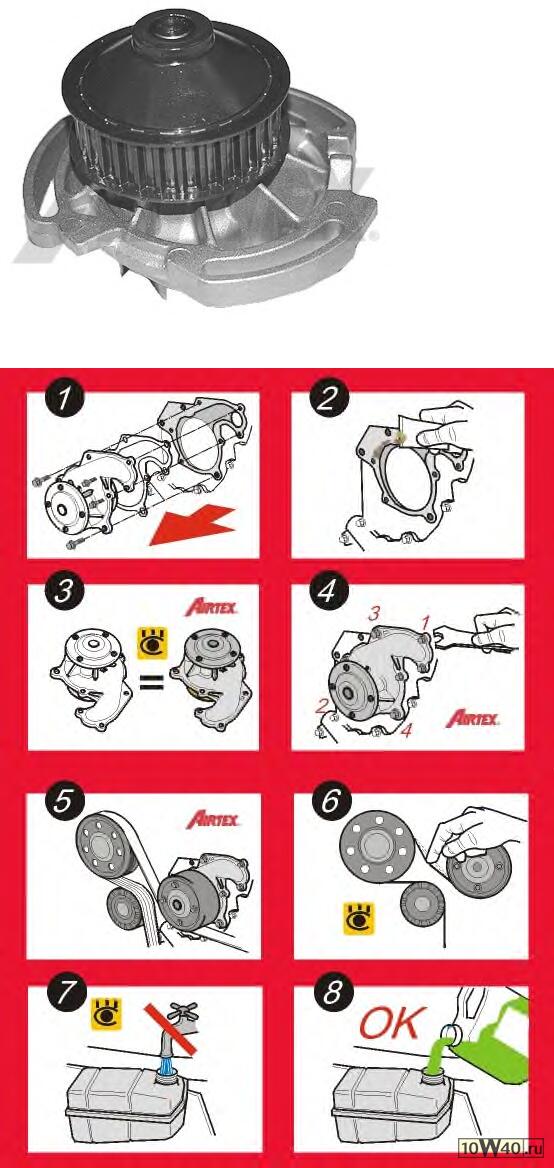 1

2

3

AIRTEX

4

3

1

2

4

AIRTEX

5

AIRTEX

6

7

8

OK

10W40.ru