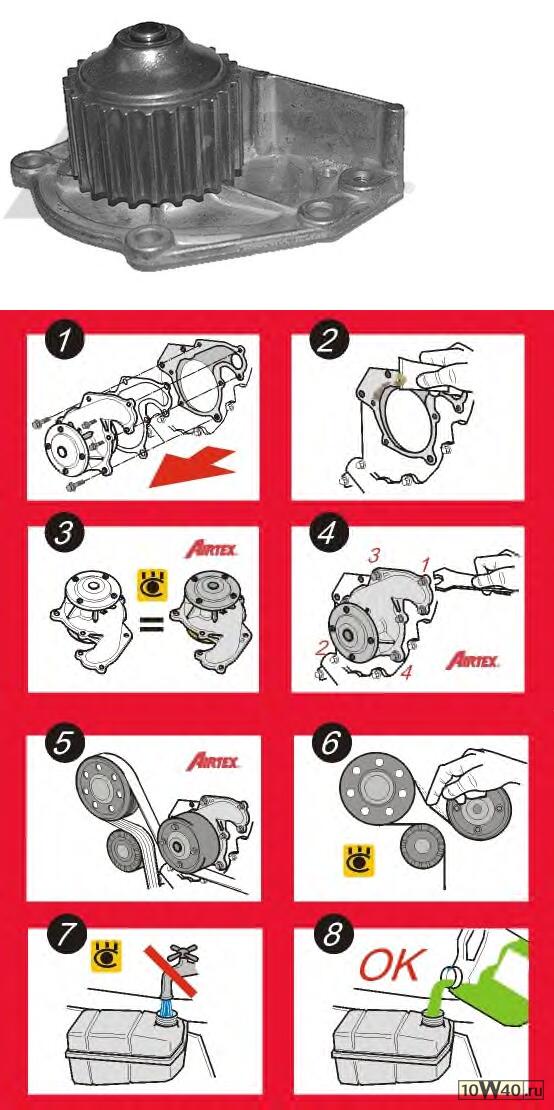 1

2

3

AIRTEX

=

4

3

1

2

4

AIRTEX

5

AIRTEX

6

7

8

OK

10W40.ru