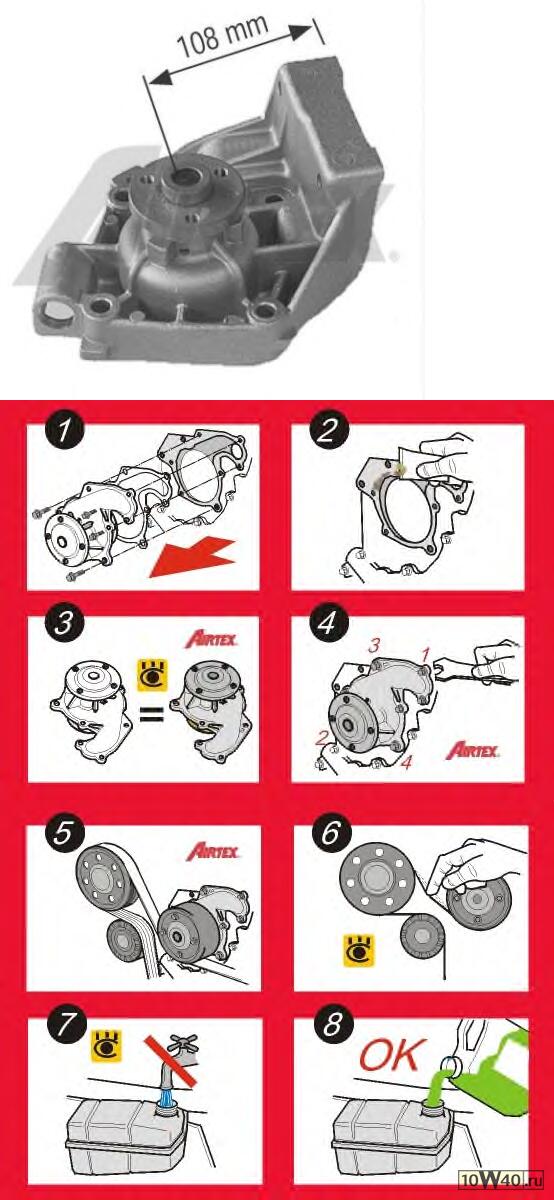 108 mm

1

2

3

AIRTEX

=

4

3

1

2

4

AIRTEX

5

AIRTEX

6

7

8

OK

10W40.ru