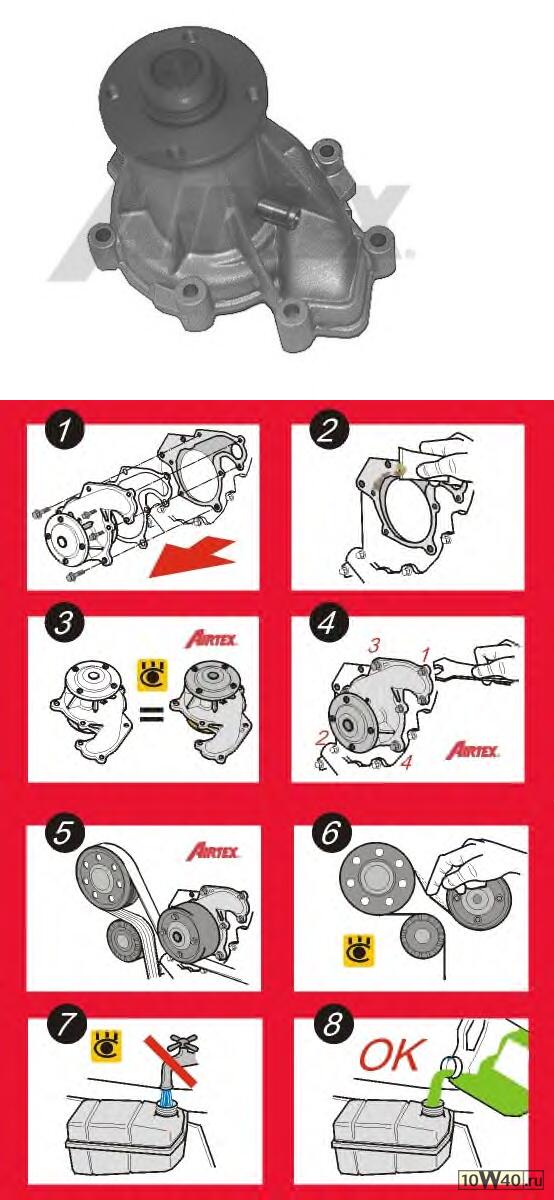 1

2

3

AIRTEX

=

4

3

1

2

4

AIRTEX

5

AIRTEX

6

7

8

OK

10W40.ru