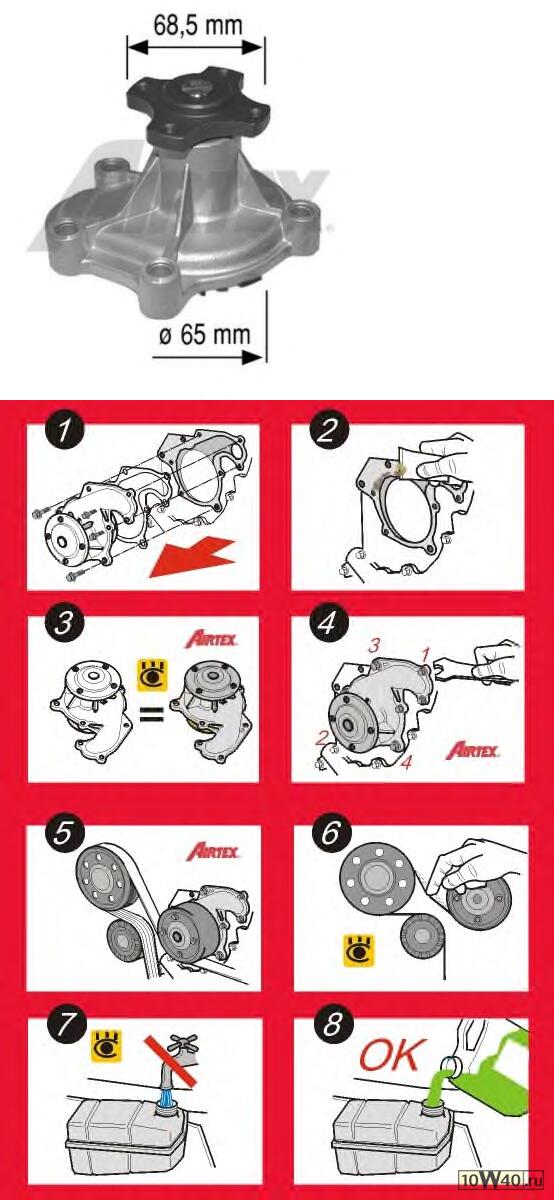 68,5 mm

ø 65 mm

1

2

3

AIRTEX

=

4

3

1

2

4

AIRTEX

5

AIRTEX

6

7

8

OK

10W40.ru