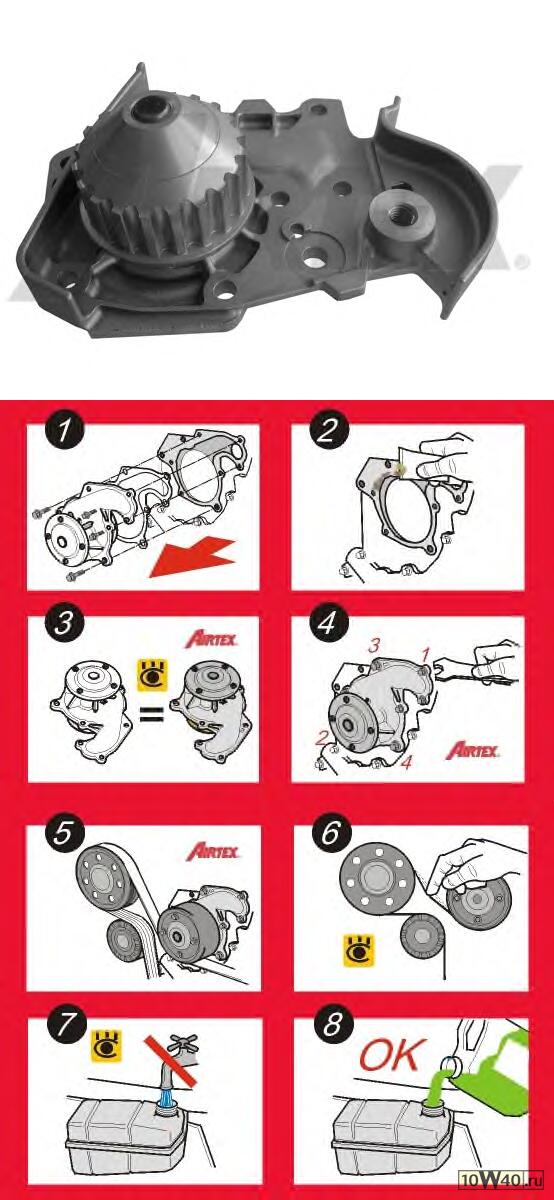 1

2

3

AIRTEX

=

4

3

1

2

4

AIRTEX

5

AIRTEX

6

7

8

OK

10W40.ru