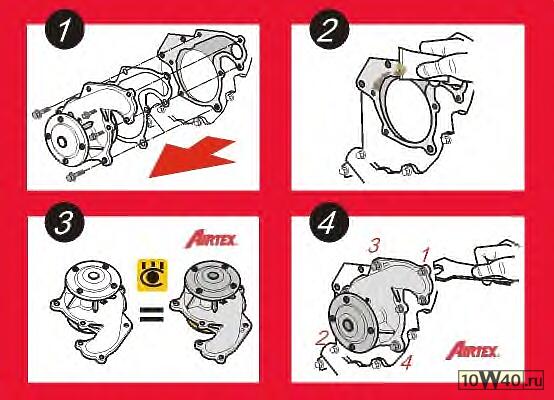 1

2

3

AIRTEX

=

4

3

1

2

4

AIRTEX

10W40.ru