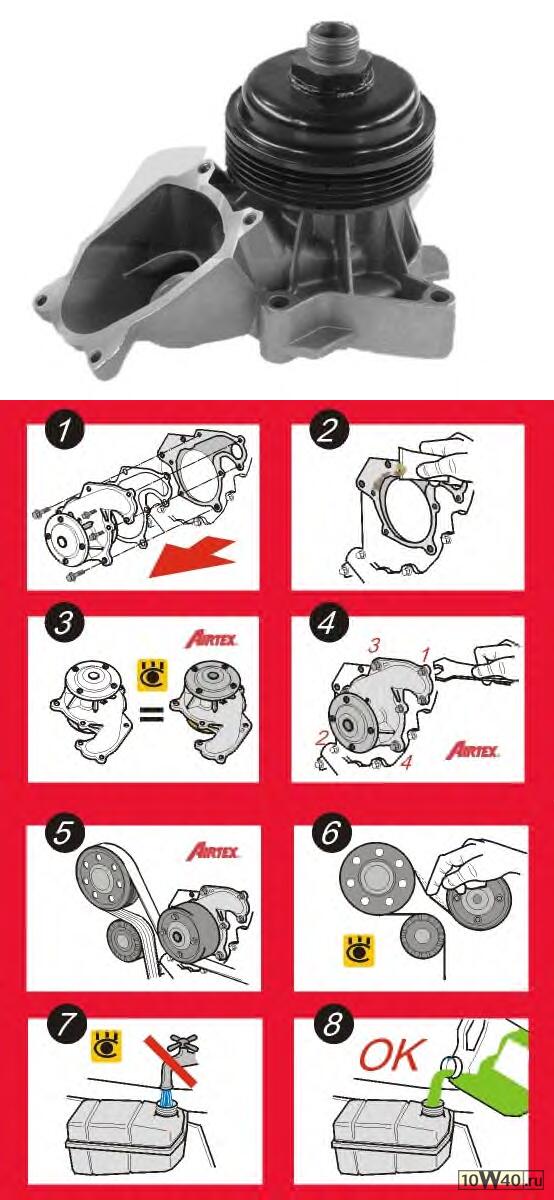 1

2

3

AIRTEX

=

4

3

1

2

4

AIRTEX

5

AIRTEX

6

7

8

OK

10W40.ru