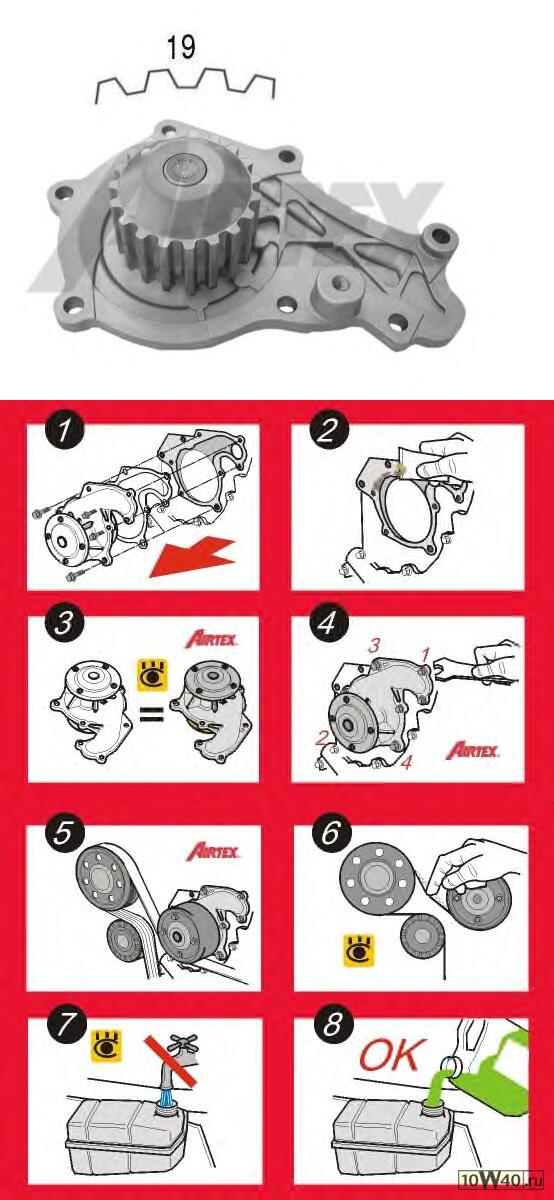 19

AIRTEX

1

2

3

AIRTEX

=

4

3

1

2

4

AIRTEX

5

AIRTEX

6

7

8

OK

10W40.ru