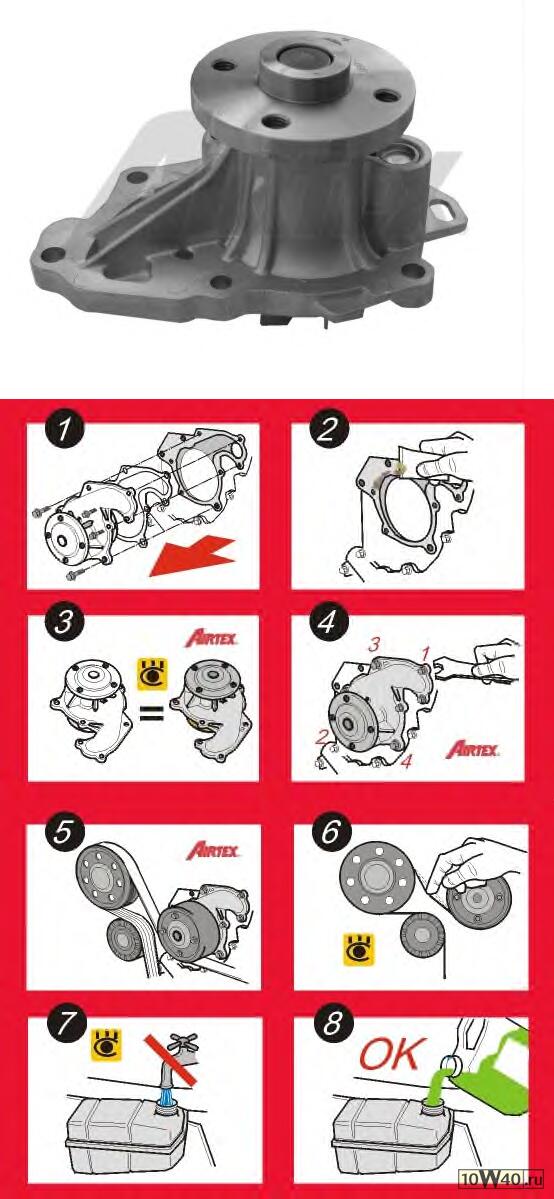 1

2

3
AIRTEX

4
3
1
2
4
AIRTEX

5
AIRTEX

6

7

8
OK

10W40.ru