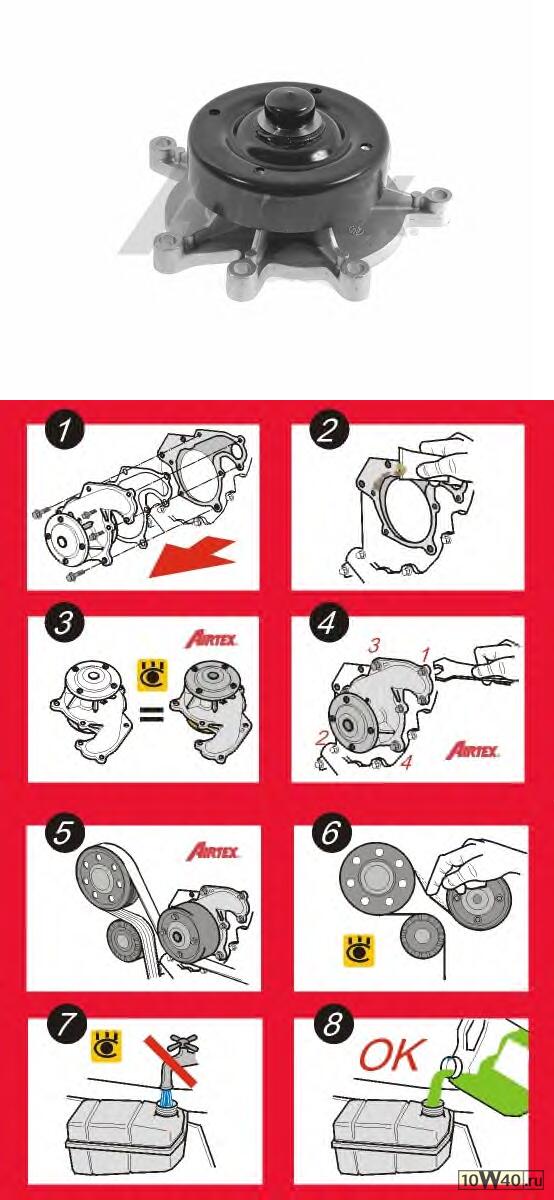 1

2

3

AIRTEX

=

4

3

1

2

4

AIRTEX

5

AIRTEX

6

7

8

OK

10W40.ru