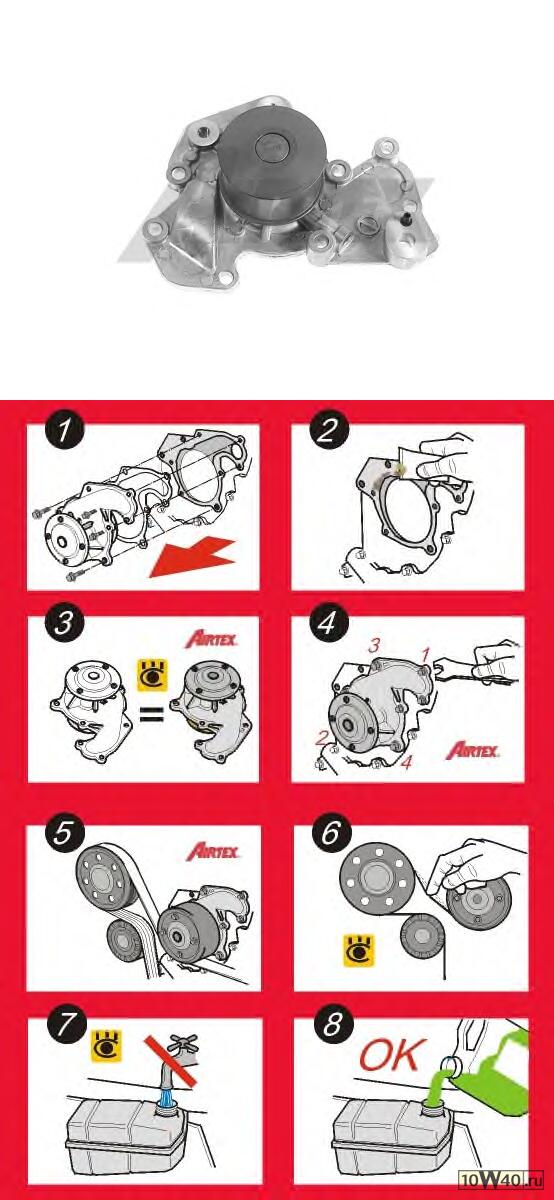 1

2

3

AIRTEX

=

4

3

1

2

4

AIRTEX

5

AIRTEX

6

7

8

OK

10W40.ru