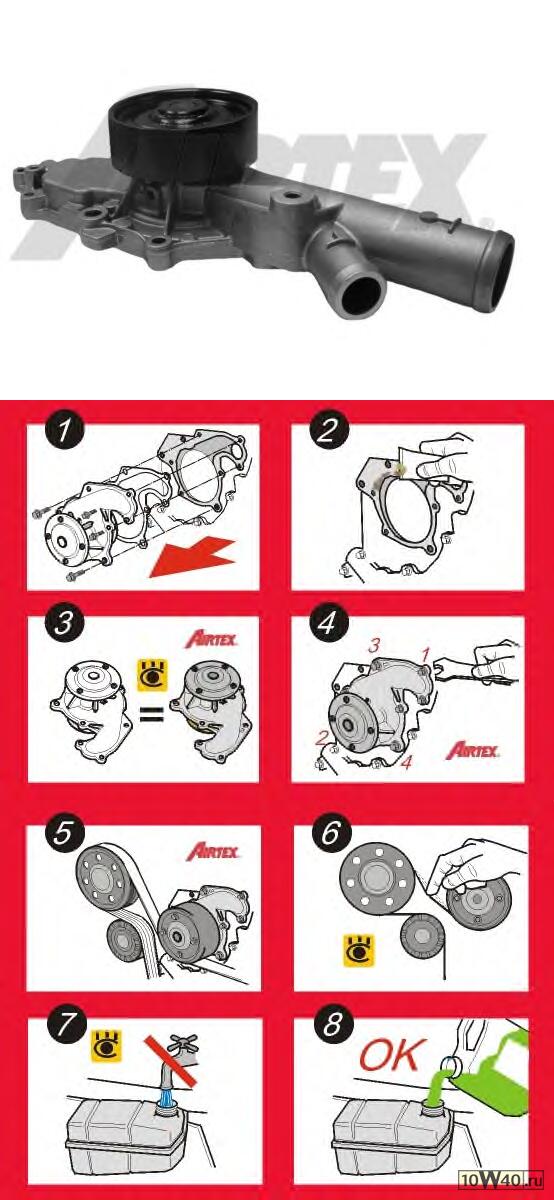 AIRTEX

1

2

3

AIRTEX

=

4

3

1

2

4

AIRTEX

5

AIRTEX

6

7

8

OK

10W40.ru