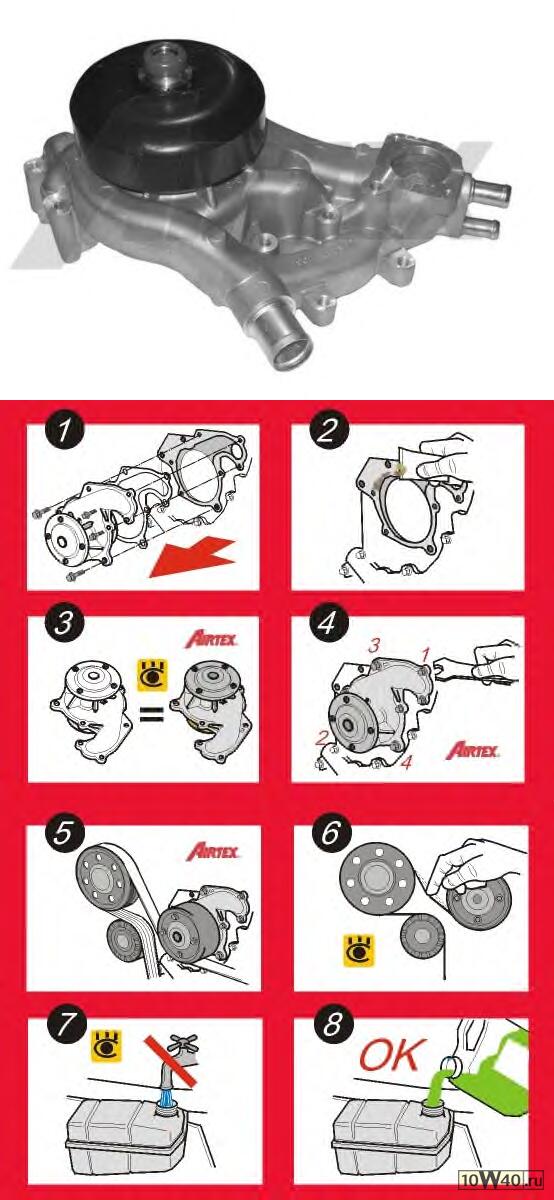 1

2

3

AIRTEX

=

4

3

1

2

4

AIRTEX

5

AIRTEX

6

7

8

OK

10W40.ru