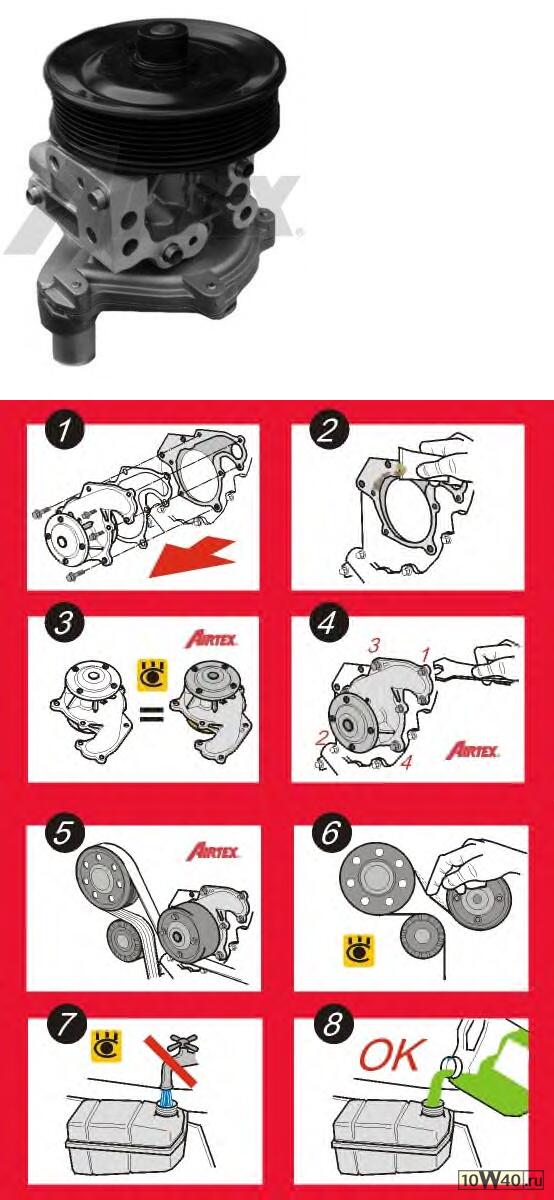 1

2

3

AIRTEX

=

4

3

1

2

4

AIRTEX

5

AIRTEX

6

7

8

OK

10W40.ru