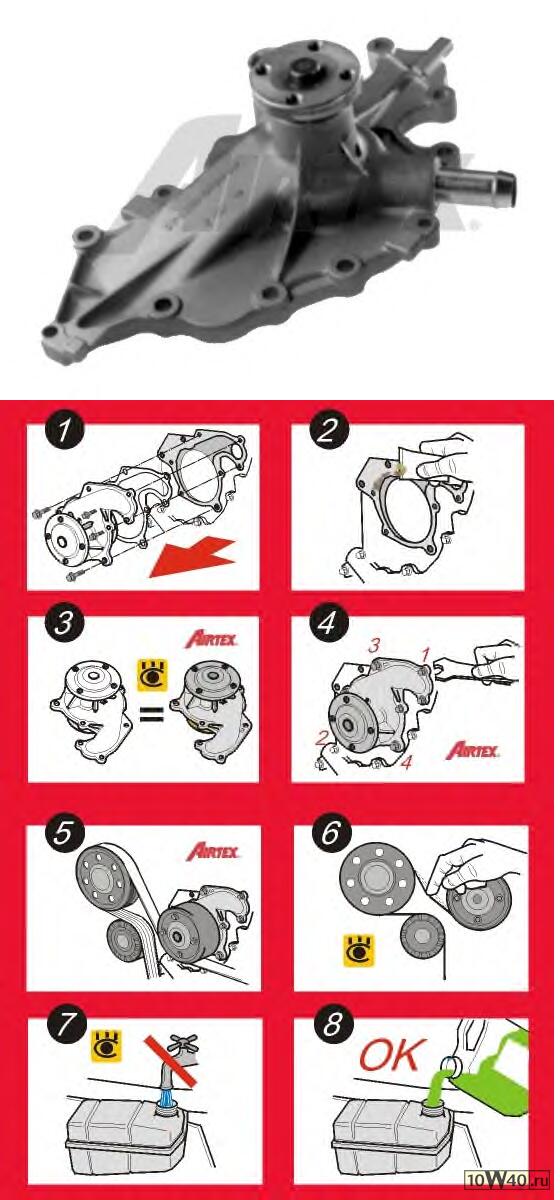 1

2

3

AIRTEX

=

4

3

1

2

4

AIRTEX

5

AIRTEX

6

7

8

OK

10W40.ru