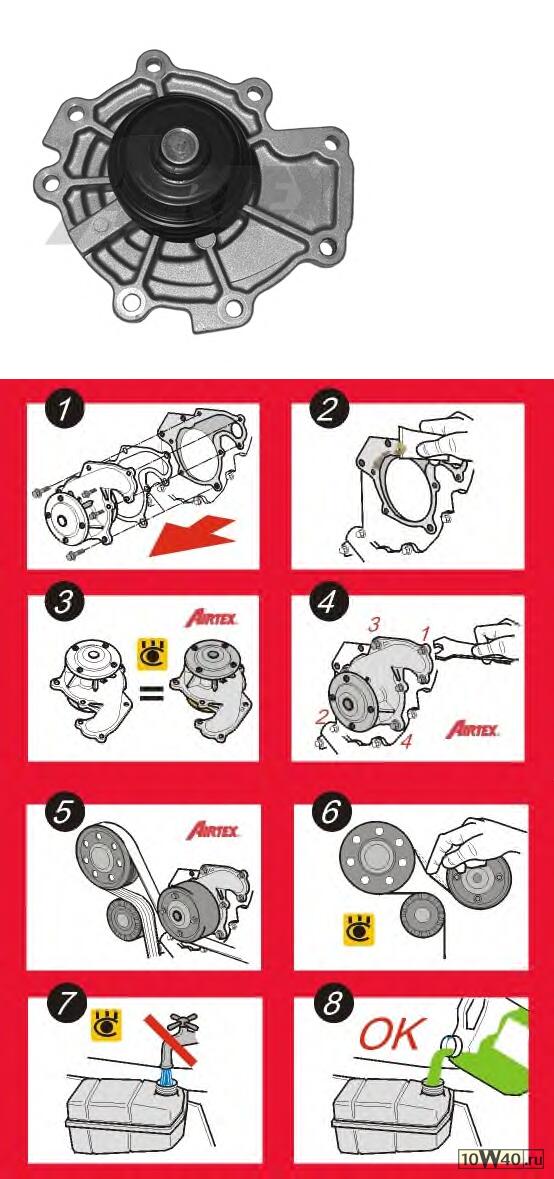 1

2

3

AIRTEX

=

4

3

1

2

4

AIRTEX

5

AIRTEX

6

7

8

OK

10W40.ru