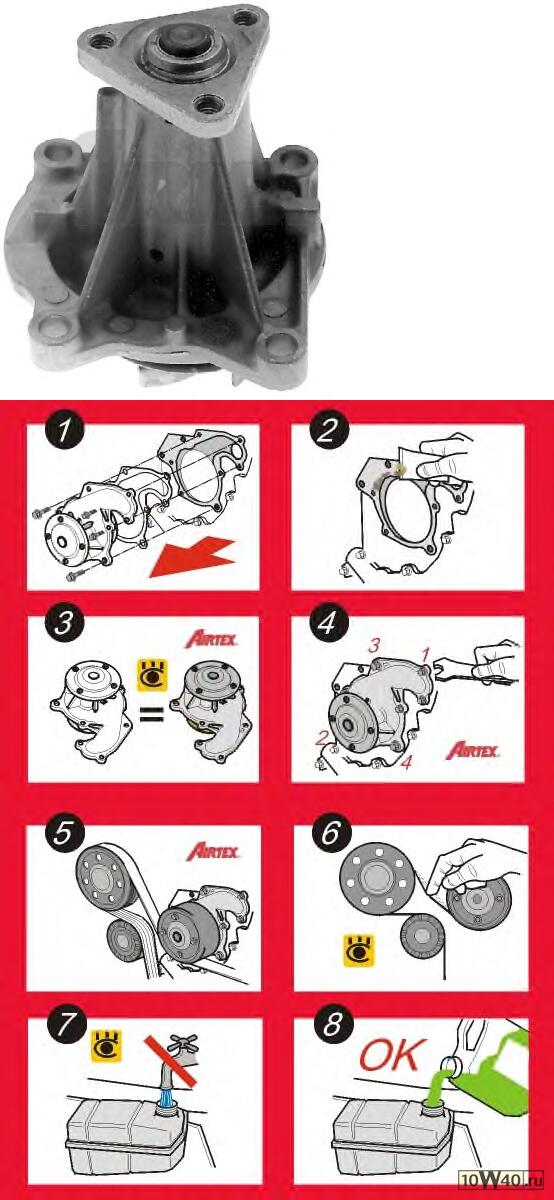 1

2

3

AIRTEX

=

4

3

1

2

4

AIRTEX

5

AIRTEX

6

7

8

OK

10W40.ru