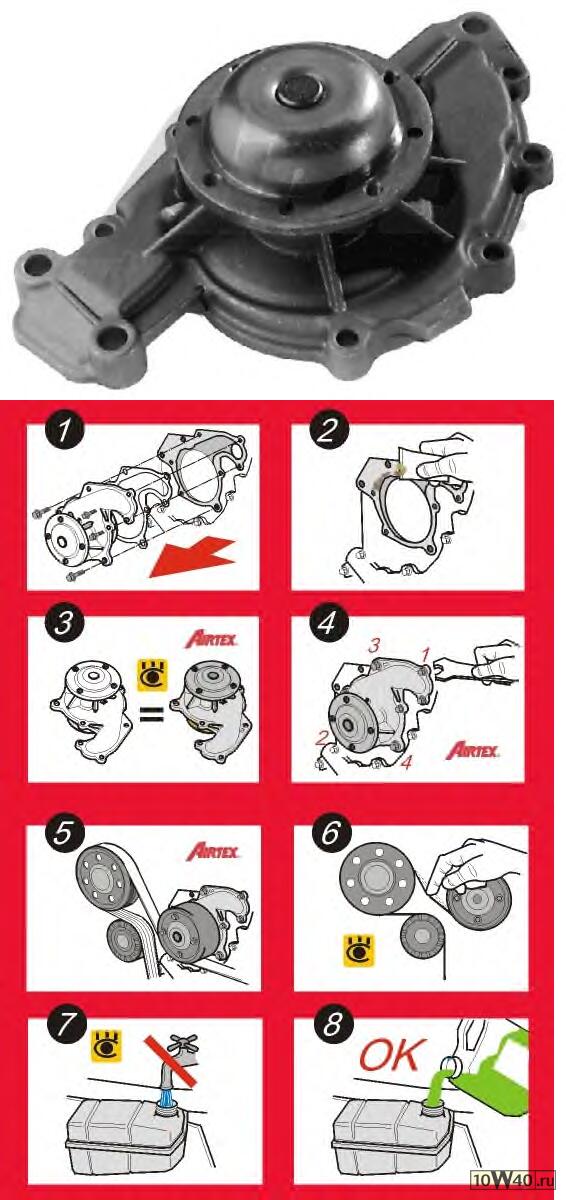 1

2

3

AIRTEX

=

4

3

1

2

4

AIRTEX

5

AIRTEX

6

7

8

OK

10W40.ru