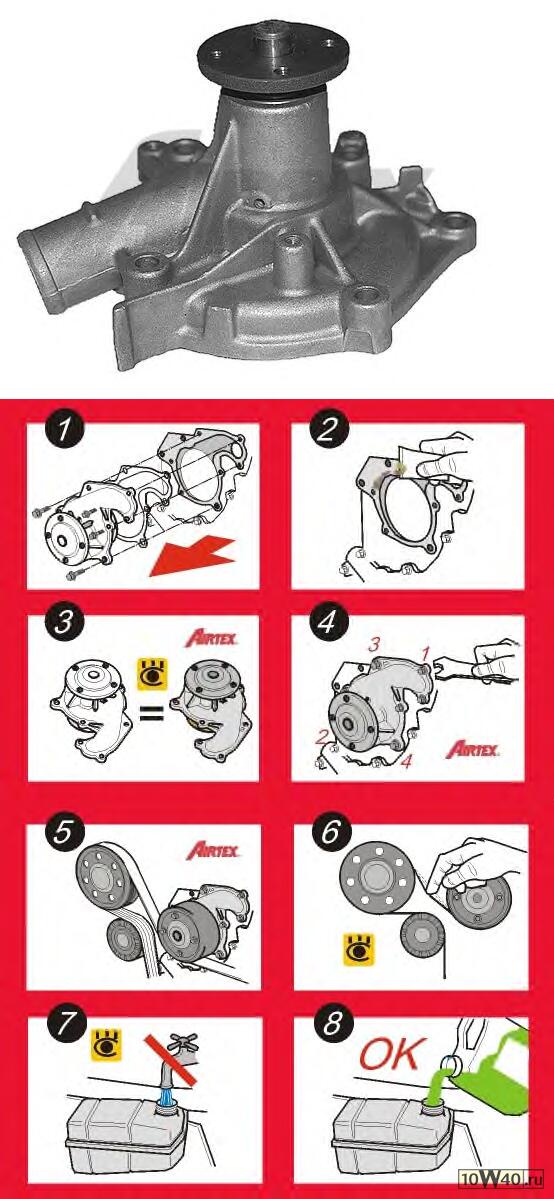 1

2

3

AIRTEX

=

4

3

1

2

4

AIRTEX

5

AIRTEX

6

7

8

OK

10W40.ru