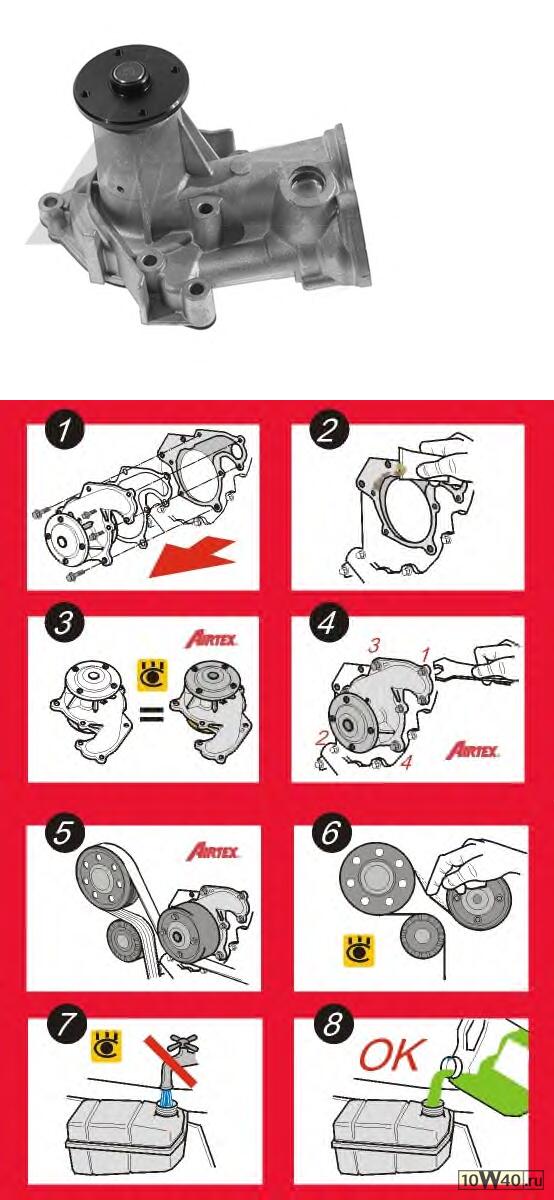 1

2

3

AIRTEX

=

4

3

1

2

4

AIRTEX

5

AIRTEX

6

7

8

OK

10W40.ru