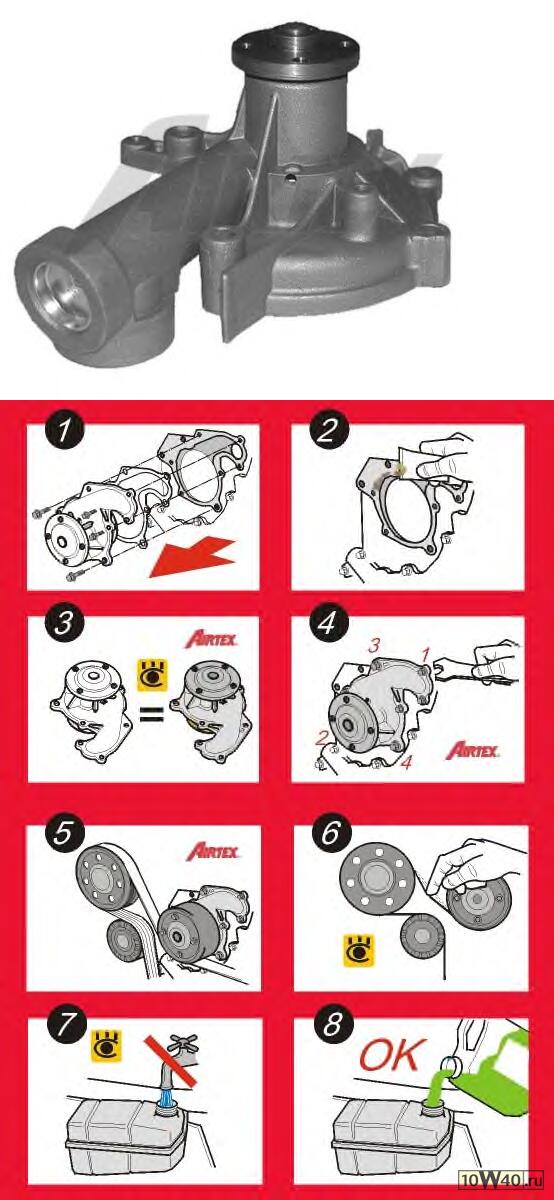 1

2

3
AIRTEX

=

4
3
1
2
4
AIRTEX

5
AIRTEX

6

7

8
OK

10W40.ru