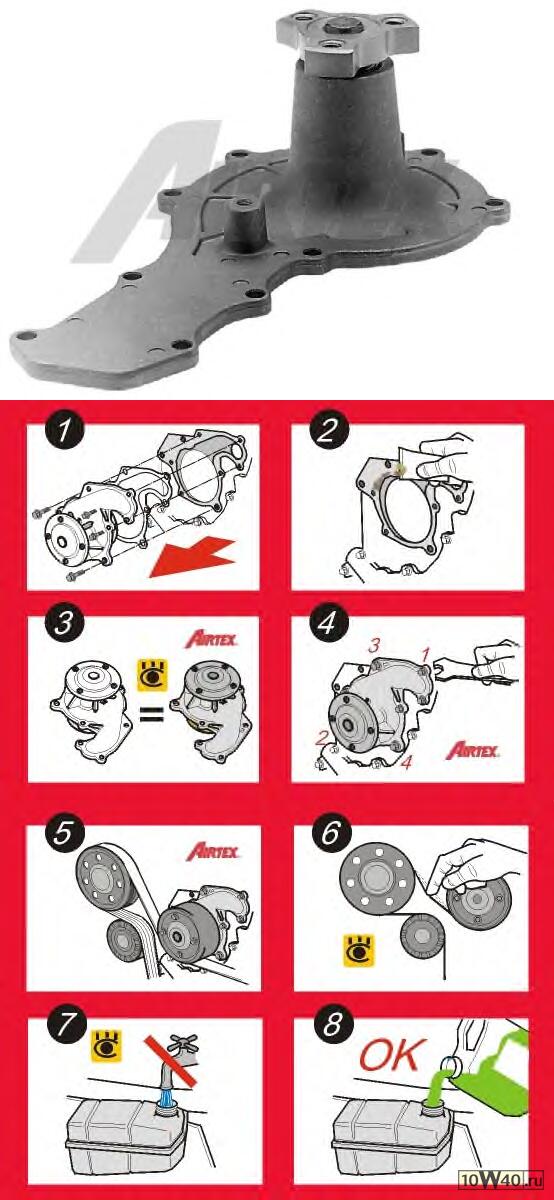 1

2

3
AIRTEX
=

4
3
1
2
4
AIRTEX

5
AIRTEX

6

7

8
OK

10W40.ru