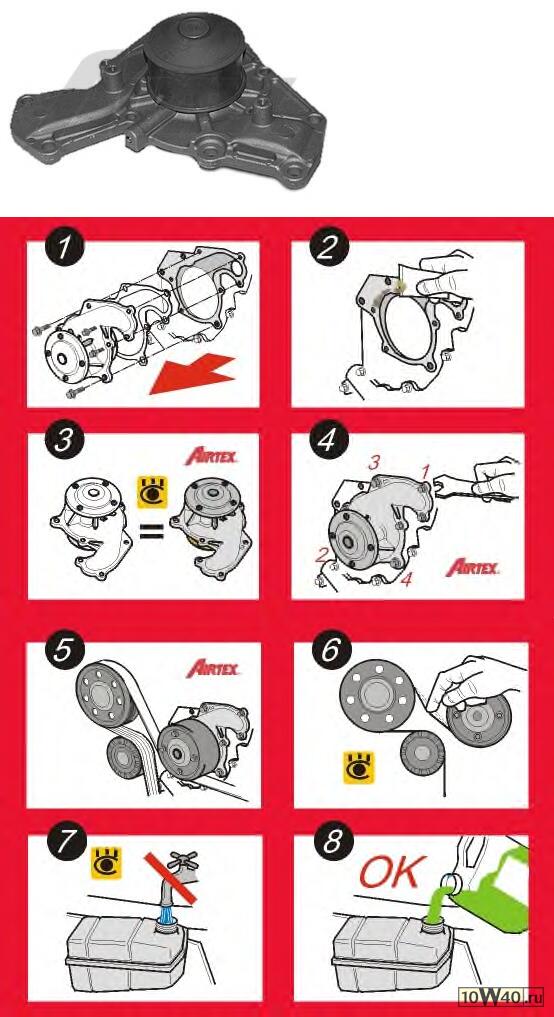 1

2

3

AIRTEX

=

4

3

1

2

4

AIRTEX

5

AIRTEX

6

7

8

OK

10W40.ru