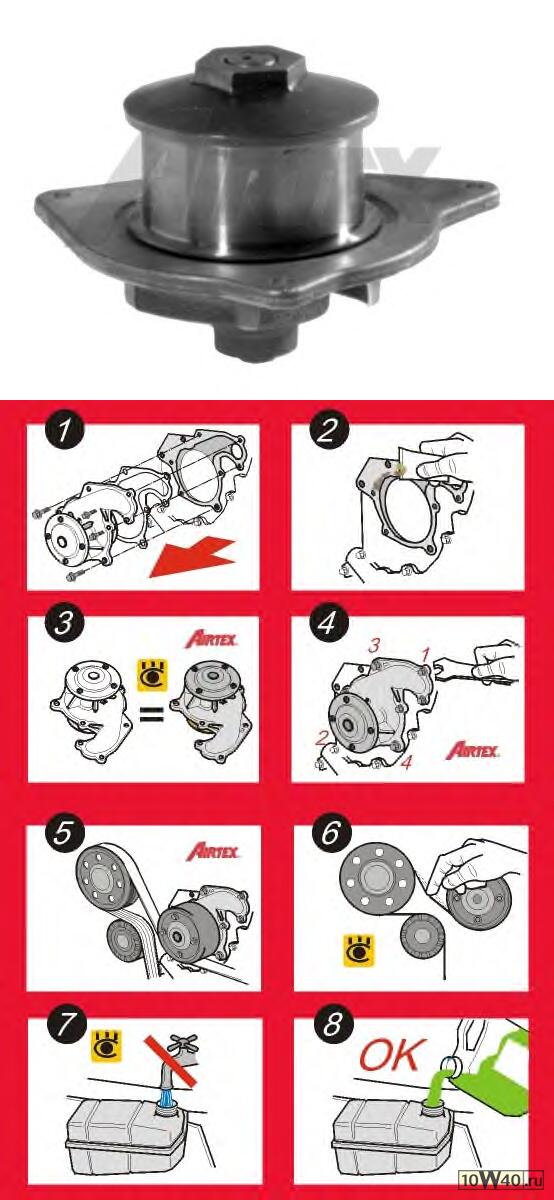 1

2

3

AIRTEX

=

4

3

1

2

4

AIRTEX

5

AIRTEX

6

7

8

OK

10W40.ru