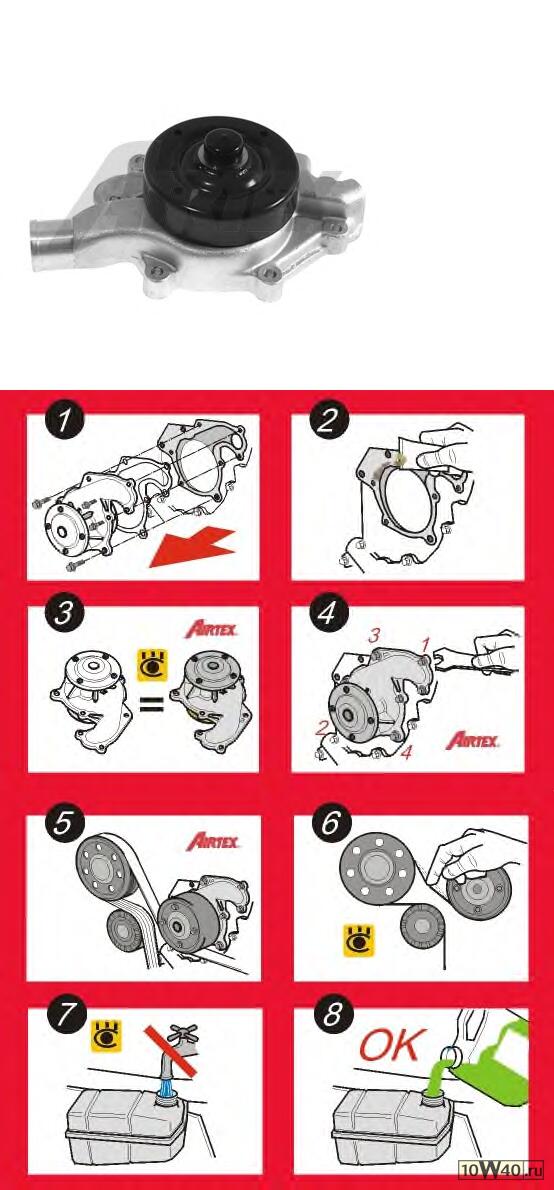 1

2

3

AIRTEX

=

4

3

1

2

4

AIRTEX

5

AIRTEX

6

7

8

OK

10W40.ru