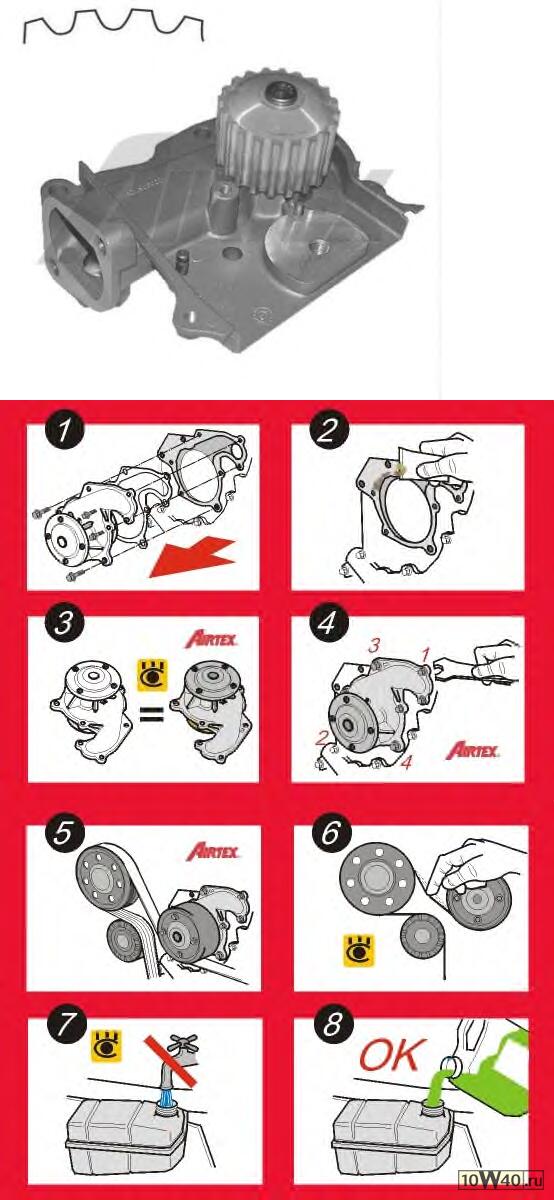 1

2

3

AIRTEX

=

4

3

1

2

4

AIRTEX

5

AIRTEX

6

7

8

OK

10W40.ru