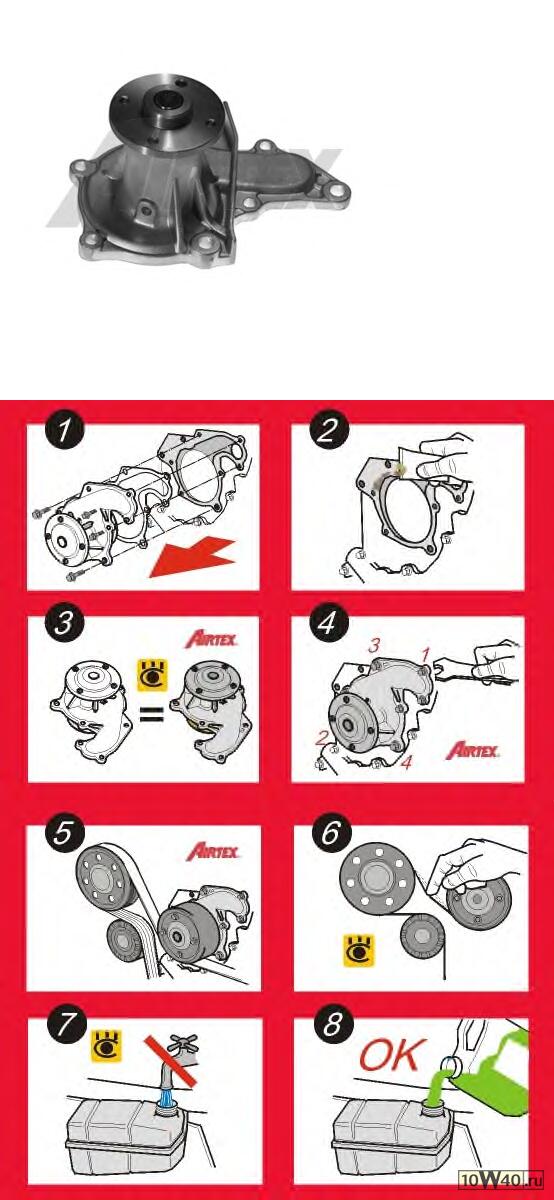 1

2

3

AIRTEX

=

4

3

1

2

4

AIRTEX

5

AIRTEX

6

7

8

OK

10W40.ru