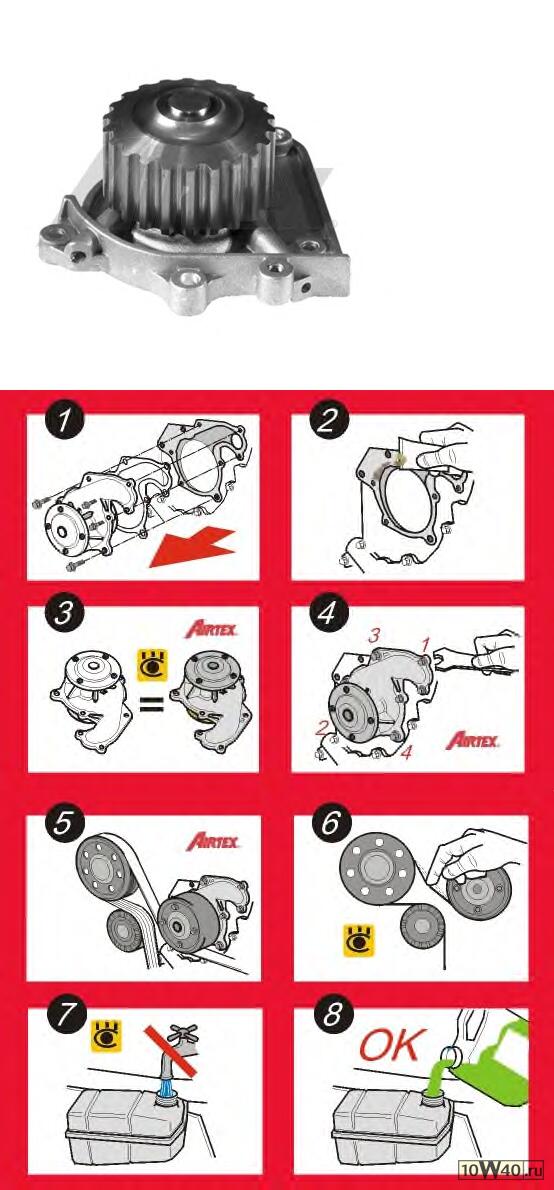 1

2

3

AIRTEX

=

4

3

1

2

4

AIRTEX

5

AIRTEX

6

7

8

OK

10W40.ru