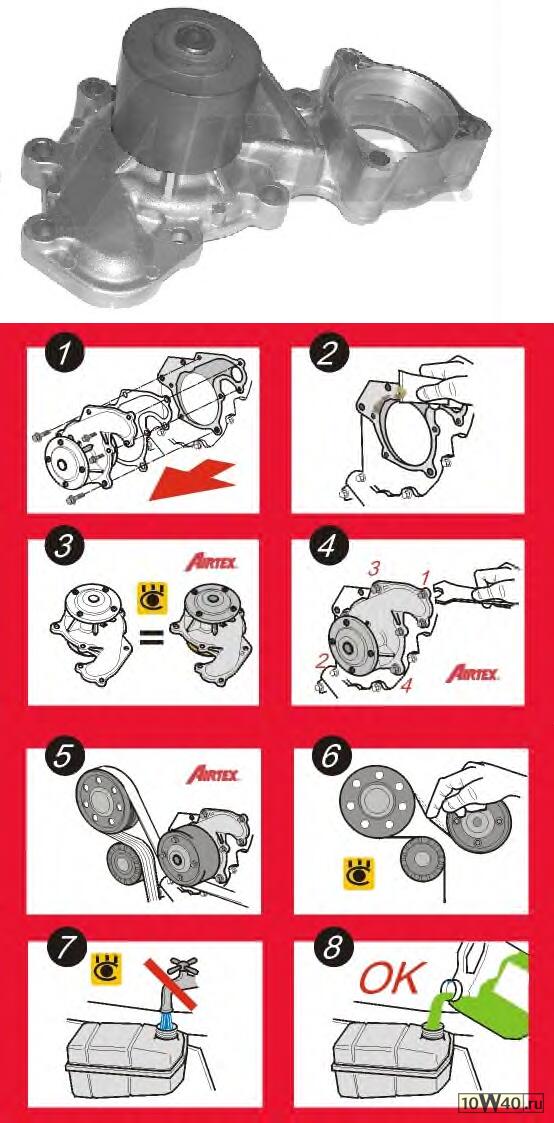 1

2

3

AIRTEX

=

4

3

1

2

4

AIRTEX

5

AIRTEX

6

7

8

OK

10W40.ru