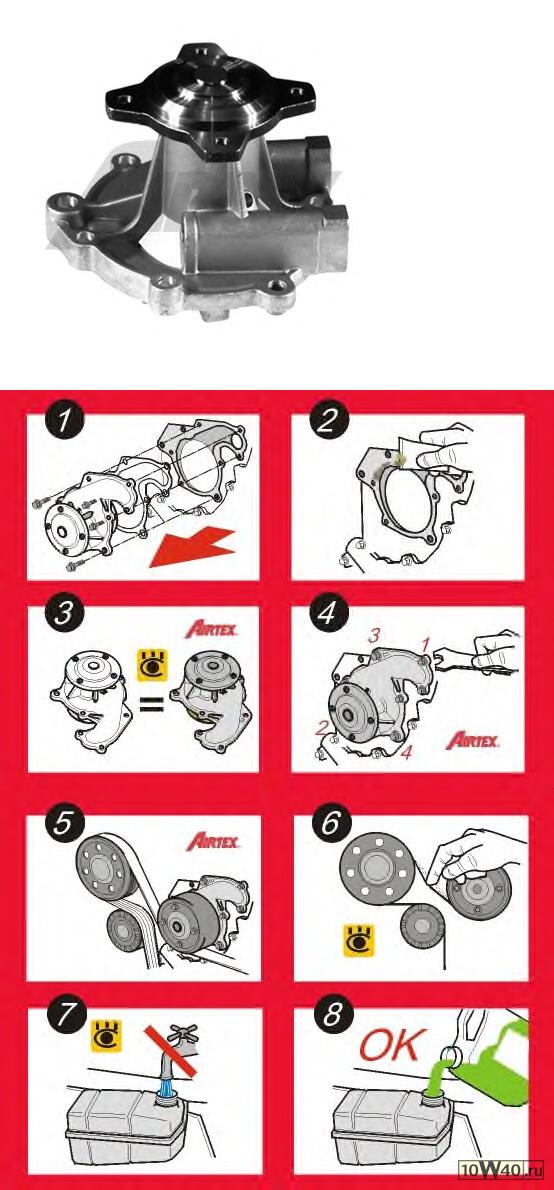 1

2

3

AIRTEX

=

4

3

1

2

4

AIRTEX

5

AIRTEX

6

7

8

OK

10W40.ru