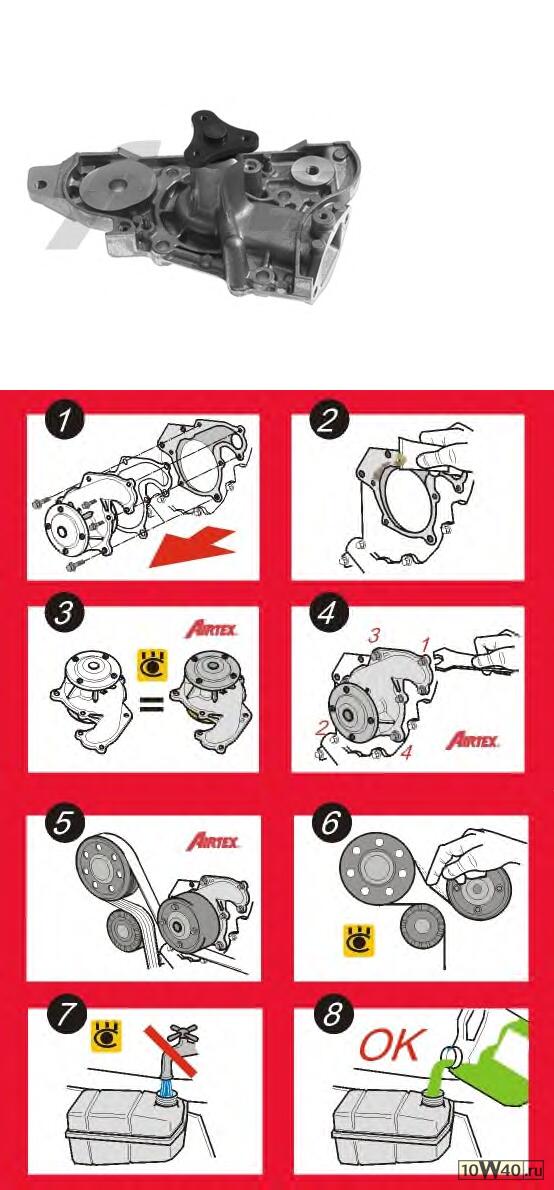 1

2

3

AIRTEX

=

4

3

1

2

4

AIRTEX

5

AIRTEX

6

7

8

OK

10W40.ru