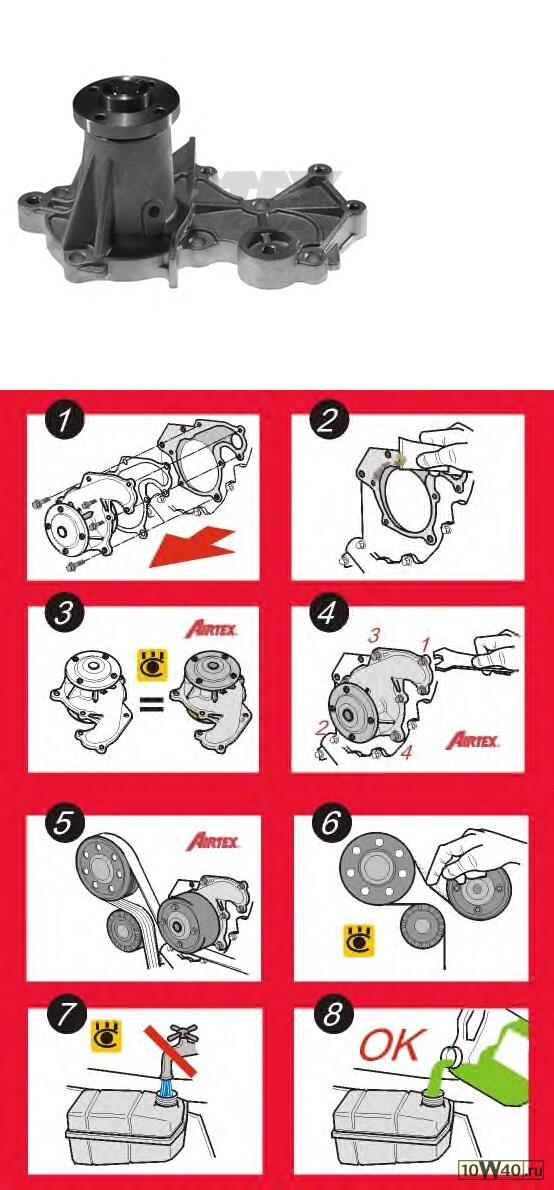 1

2

3

AIRTEX

=

4

3

1

2

4

AIRTEX

5

AIRTEX

6

7

8

OK

10W40.ru