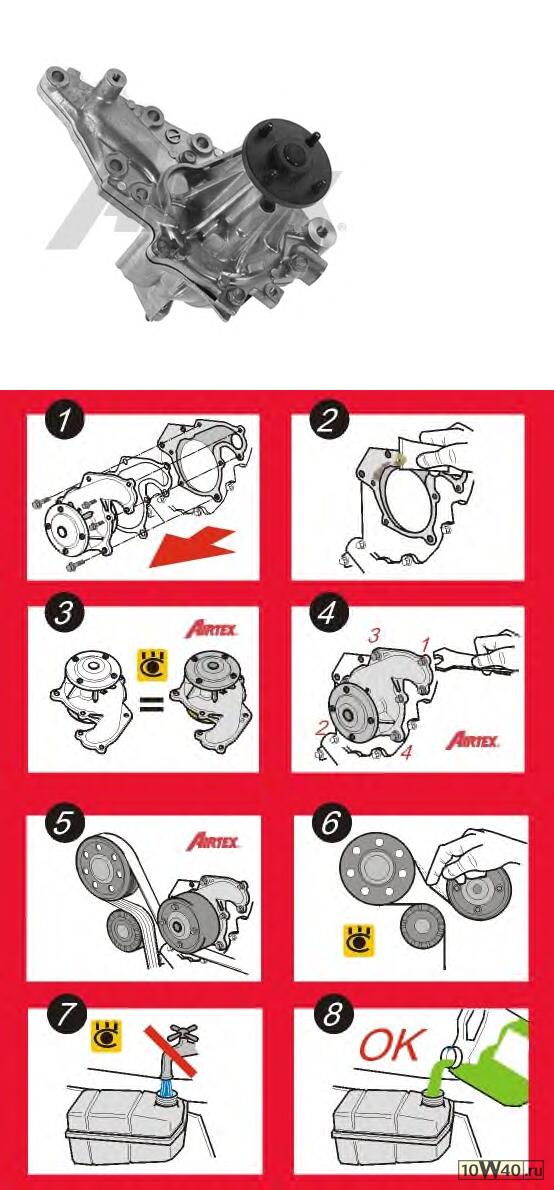 1

2

3

AIRTEX

=

4

3

1

2

4

AIRTEX

5

AIRTEX

6

7

8

OK

10W40.ru