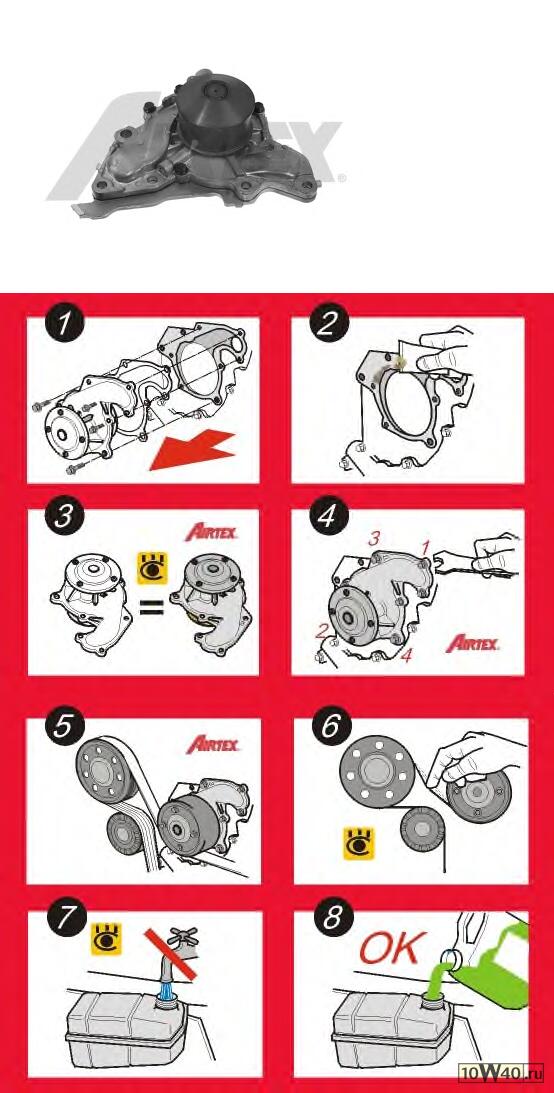 AIRTEX

1

2

3

AIRTEX

=

4

3

1

2

4

AIRTEX

5

AIRTEX

6

7

8

OK

10W40.ru