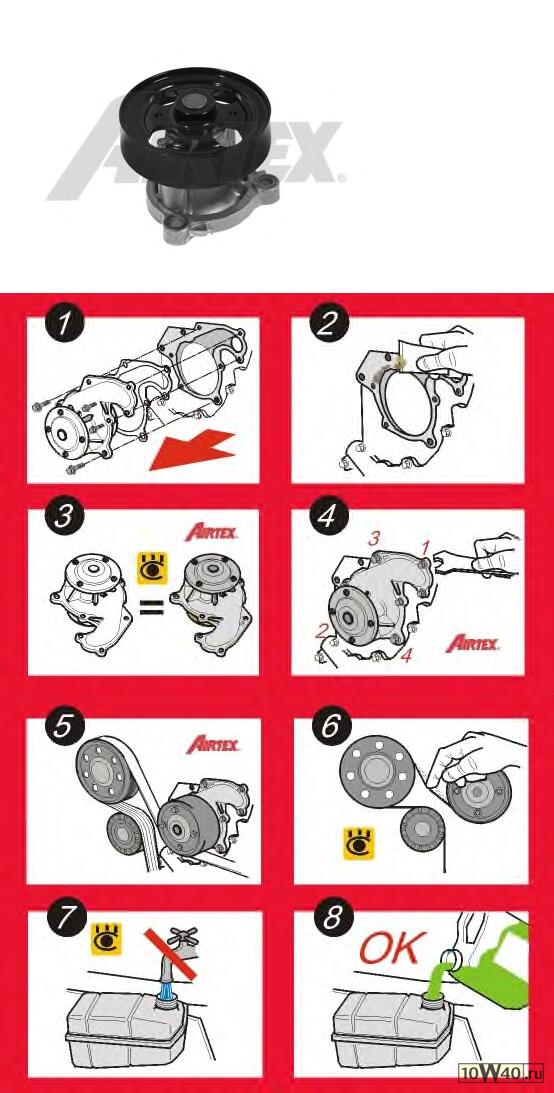 AIRTEX

1

2

3
AIRTEX
=

4
3
1
2
4
AIRTEX

5
AIRTEX

6

7

8
OK

10W40.ru