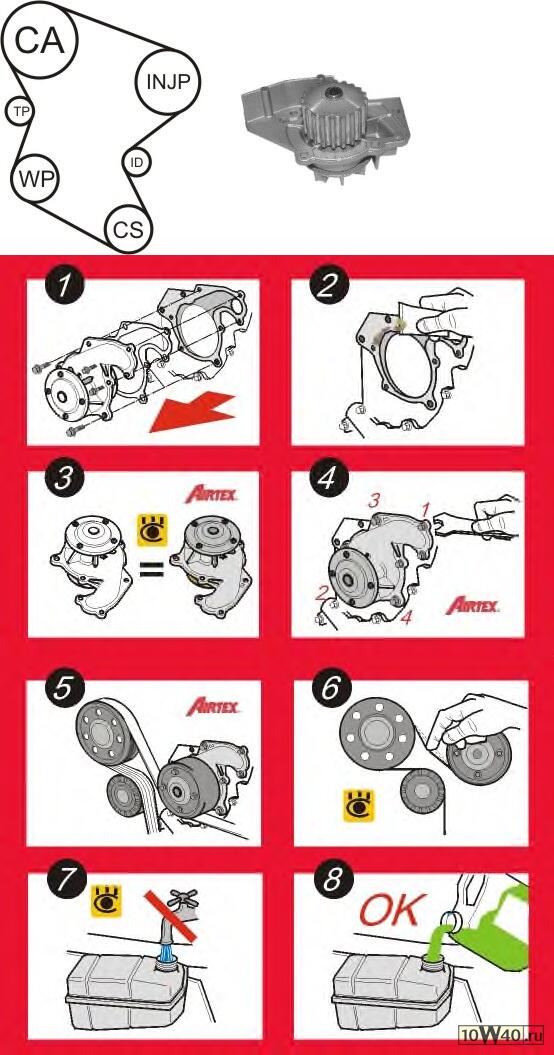 CA
INJP
TP
ID
WP
CS

1

2

3
AIRTEX
=

4
3
1
2
4
AIRTEX

5
AIRTEX

6

7

8
OK

10W40.ru