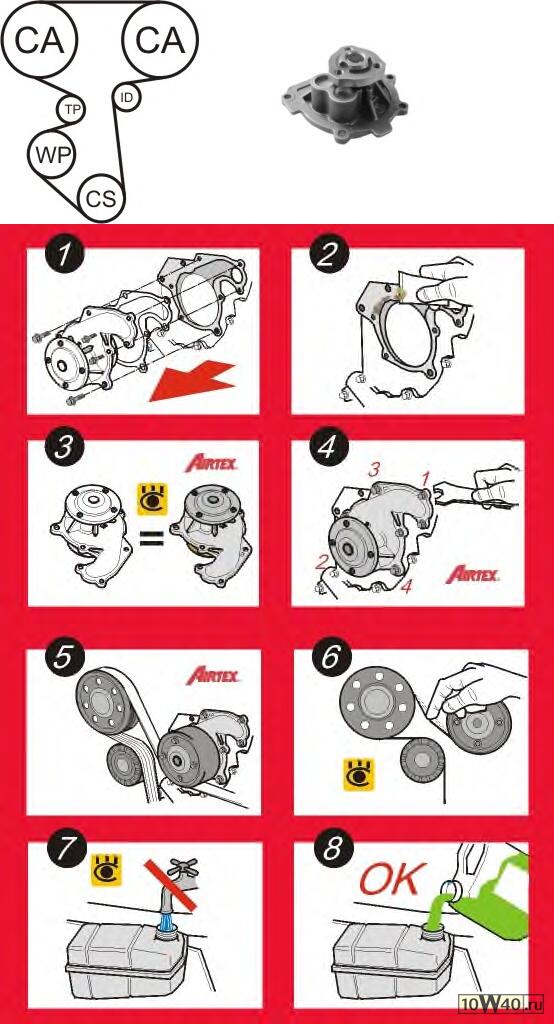 CA
CA
TP
ID
WP
CS

1

2

3
AIRTEX
=

4
3
1
2
4
AIRTEX

5
AIRTEX

6

7

8
OK

10W40.ru