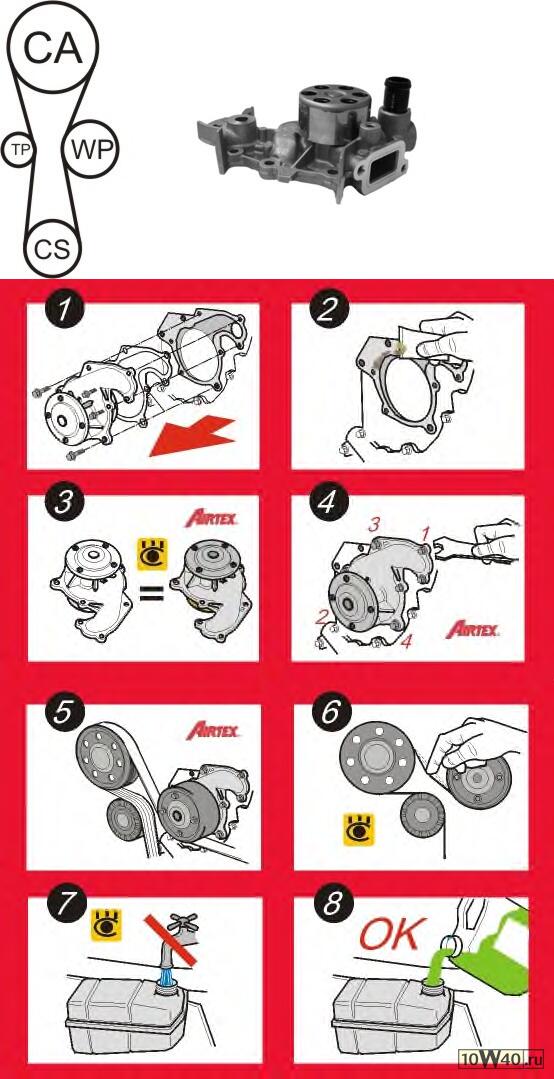 CA

TP

WP

CS

1

2

3

AIRTEX

=

4

3

1

2

4

AIRTEX

5

AIRTEX

6

7

8

OK

10W40.ru