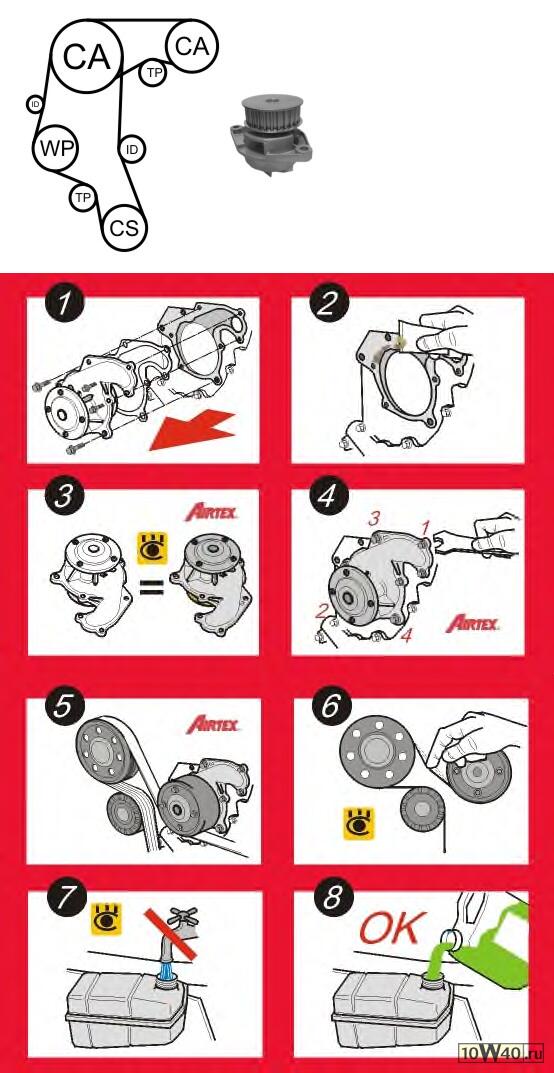 CA
CA
TP
ID
WP
ID
TP
CS

1

2

3
AIRTEX
=

4
3
1
2
4
AIRTEX

5
AIRTEX

6

7

8
OK

10W40.ru