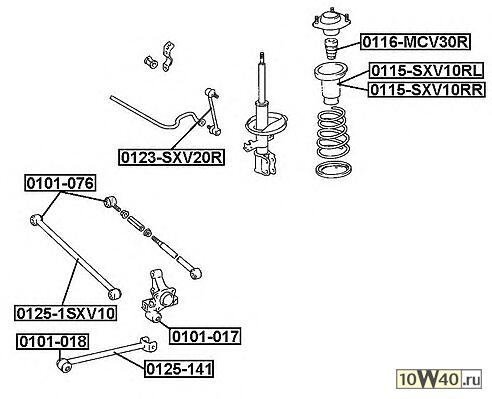 0116-MCV30R
0115-SXV10RL
0115-SXV10RR
0123-SXV20R
0101-076
0125-1SXV10
0101-017
0101-018
0125-141
10W40.ru