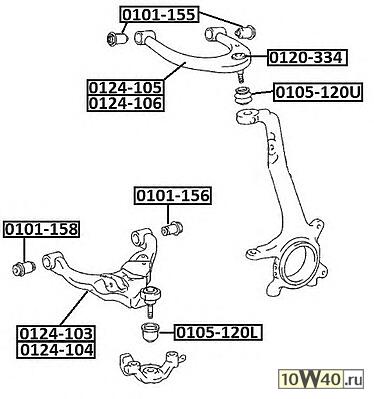 0101-155

0120-334

0124-105
0124-106

0105-120U

0101-156

0101-158

0124-103
0124-104

0105-120L

10W40.ru