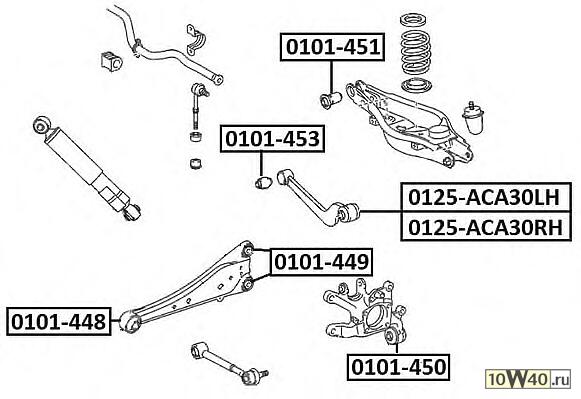 0101-451

0101-453

0125-ACA30LH
0125-ACA30RH

0101-449

0101-448

0101-450

10W40.ru