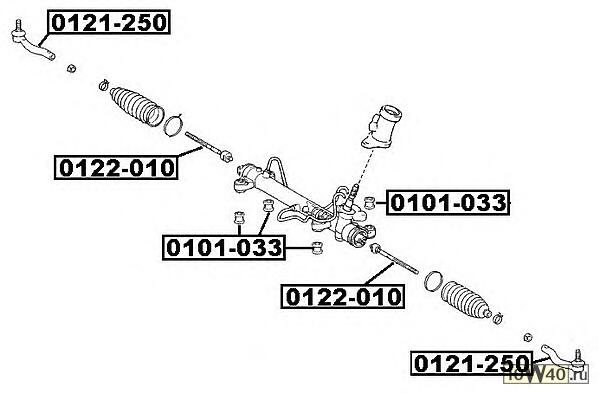 0121-250

0122-010

0101-033

0101-033

0122-010

0121-250

10W40.ru