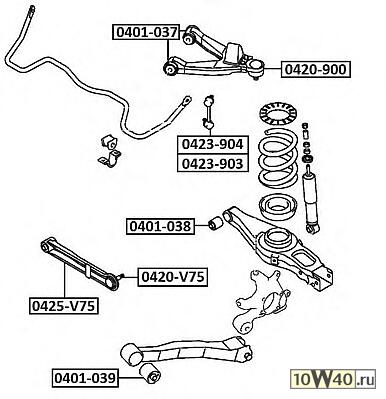 0401-037
0420-900
0423-904
0423-903
0401-038
0420-V75
0425-V75
0401-039
10W40.ru