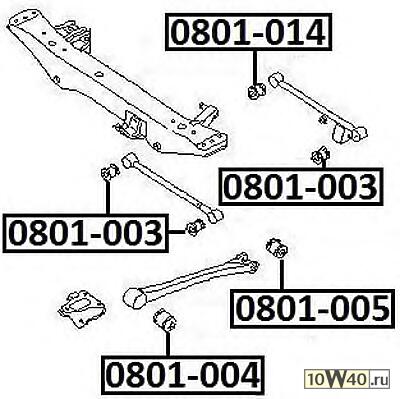 0801-014

0801-003

0801-003

0801-005

0801-004

10W40.ru