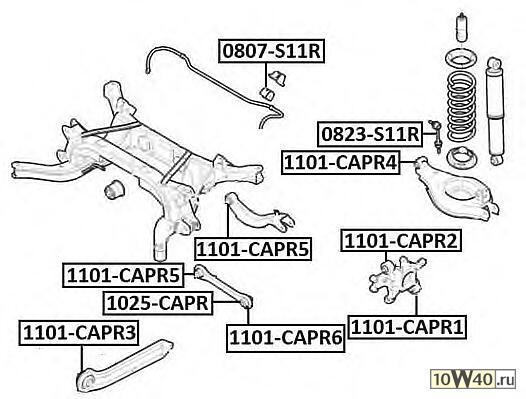 0807-S11R
0823-S11R
1101-CAPR4
1101-CAPR5
1101-CAPR2
1101-CAPR5
1025-CAPR
1101-CAPR3
1101-CAPR6
1101-CAPR1
10W40.ru