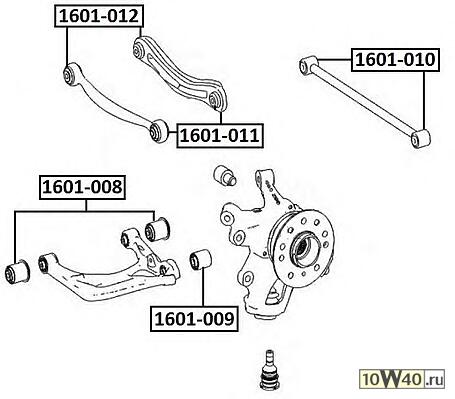 1601-012

1601-010

1601-011

1601-008

1601-009

10W40.ru