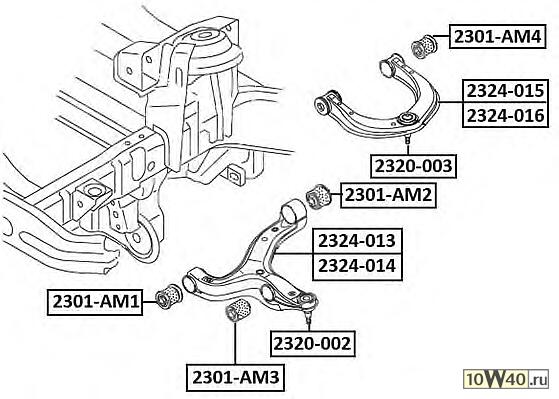 2301-AM4

2324-015
2324-016

2320-003

2301-AM2

2324-013
2324-014

2301-AM1

2320-002

2301-AM3

10W40.ru